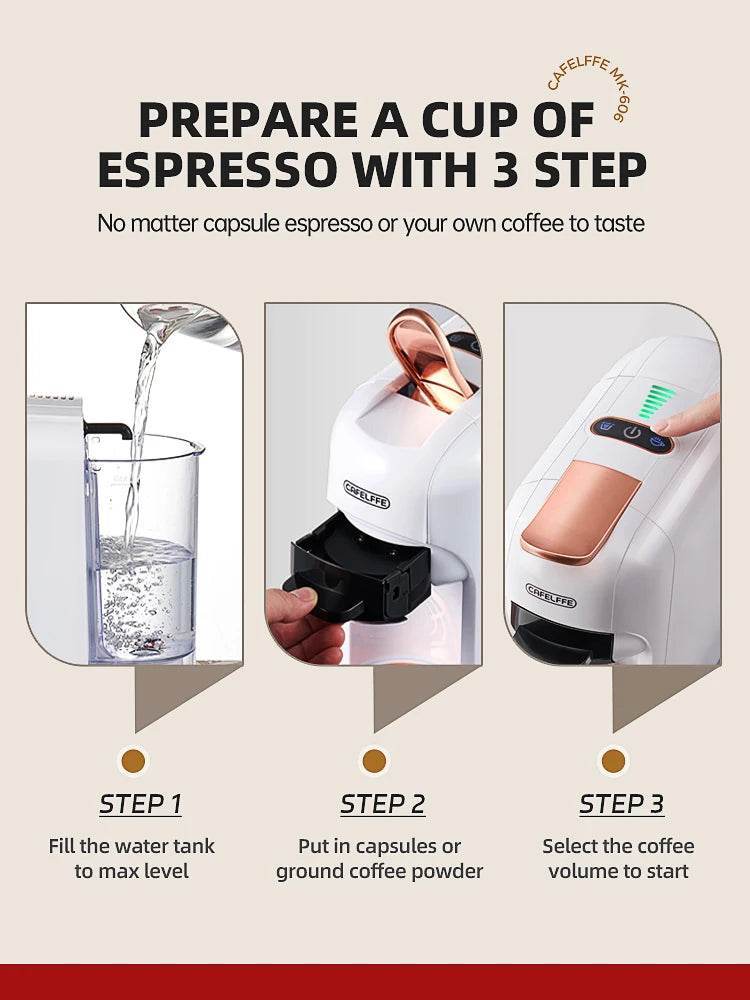 CAFELFFE MK-609

PREPARE A CUP OF ESPRESSO WITH 3 STEP

No matter capsule espresso or your own coffee to taste

CAFELFFE

CAFELFFE

STEP 1
Fill the water tank to max level

STEP 2
Put in capsules or ground coffee powder

STEP 3
Select the coffee volume to start